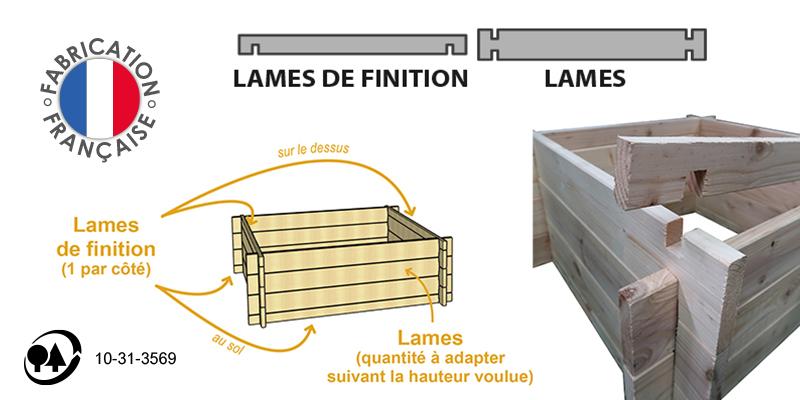 FABRICATION FRANÇAISE

LAMES DE FINITION

LAMES

sur le dessus

Lames de finition (1 par côté)

au sol

Lames (quantité à adapter suivant la hauteur voulue)

10-31-3569